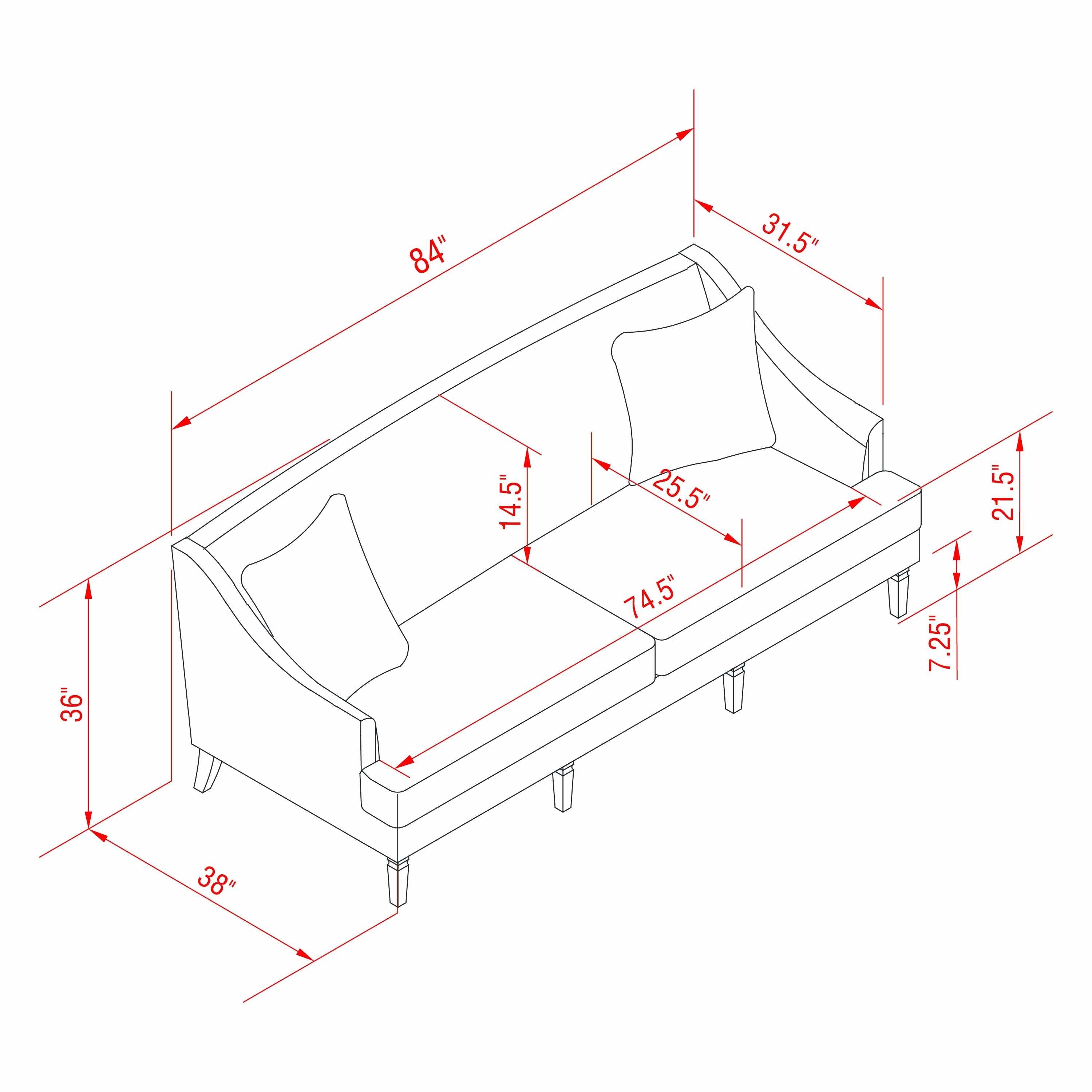 84"

31.5"

14.5"

25.5"

21.5"

74.5"

7.25"

36"

38"